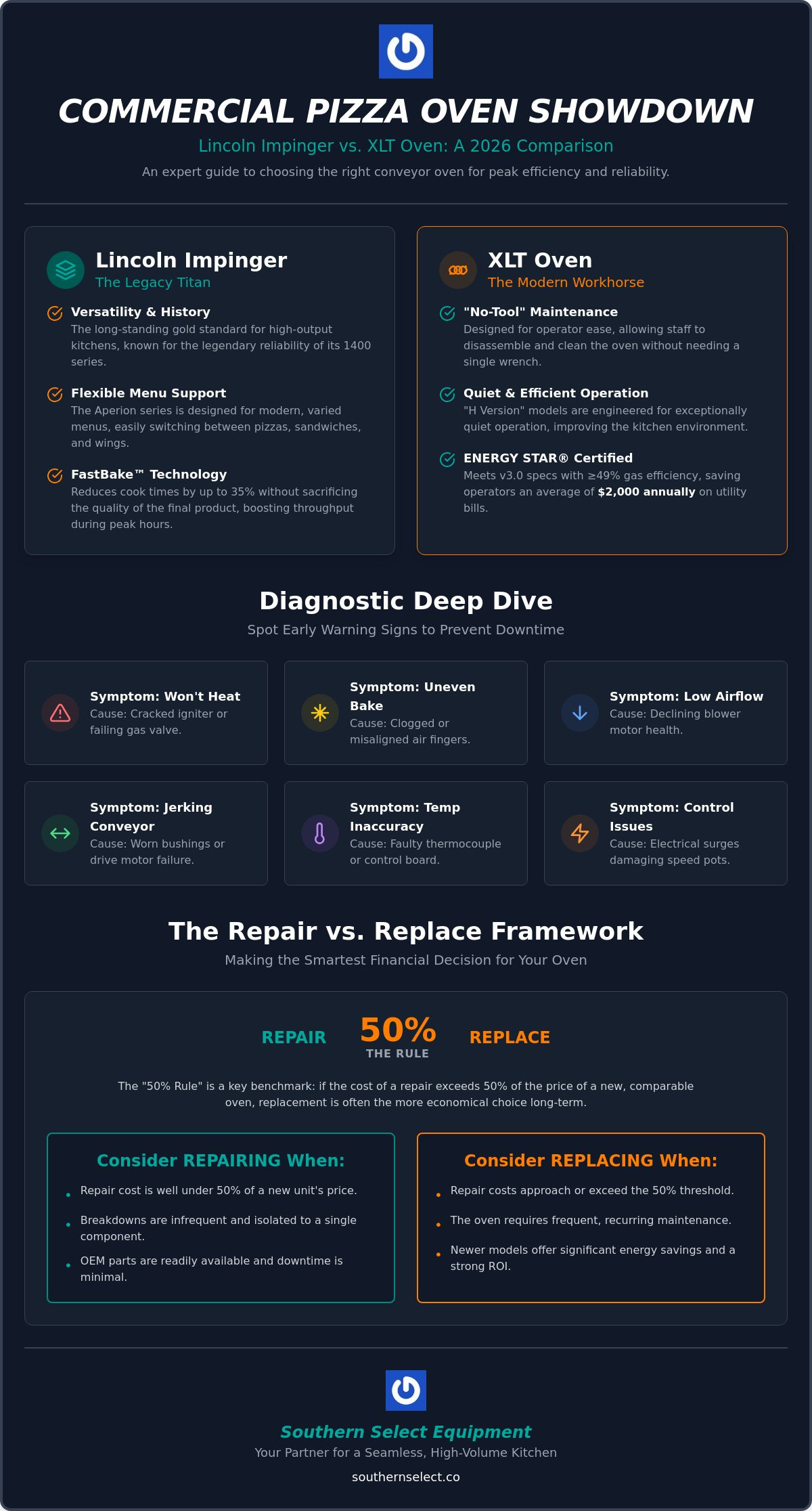 COMMERCIAL PIZZA OVEN SHOWDOWN

Lincoln Impinger vs. XLT Oven: A 2026 Comparison

An expert guide to choosing the right conveyor oven for peak efficiency and reliability.

Lincoln Impinger
The Legacy Titan

Versatility & History
The long-standing gold standard for high-output kitchens, known for the legendary reliability of its 1400 series.

Flexible Menu Support
The Aperion series is designed for modern, varied menus, easily switching between pizzas, sandwiches, and wings.

FastBake™ Technology
Reduces cook times by up to 35% without sacrificing the quality of the final product, boosting throughput during peak hours.

XLT Oven
The Modern Workhorse

"No-Tool" Maintenance
Designed for operator ease, allowing staff to disassemble and clean the oven without needing a single wrench.

Quiet & Efficient Operation
"H Version" models are engineered for exceptionally quiet operation, improving the kitchen environment.

ENERGY STAR® Certified
Meets v3.0 specs with ≥49% gas efficiency, saving operators an average of $2,000 annually on utility bills.

Diagnostic Deep Dive

Spot Early Warning Signs to Prevent Downtime

Symptom: Won't Heat
Cause: Cracked igniter or failing gas valve.

Symptom: Uneven Bake
Cause: Clogged or misaligned air fingers.

Symptom: Low Airflow
Cause: Declining blower motor health.

Symptom: Jerking Conveyor
Cause: Worn bushings or drive motor failure.

Symptom: Temp Inaccuracy
Cause: Faulty thermocouple or control board.

Symptom: Control Issues
Cause: Electrical surges damaging speed pots.

The Repair vs. Replace Framework

Making the Smartest Financial Decision for Your Oven

REPAIR 50% THE RULE REPLACE

The "50% Rule" is a key benchmark: if the cost of a repair exceeds 50% of the price of a new, comparable oven, replacement is often the more economical choice long-term.

Consider REPAIRING When:
• Repair cost is well under 50% of a new unit's price.
• Breakdowns are infrequent and isolated to a single component.
• OEM parts are readily available and downtime is minimal.

Consider REPLACING When:
• Repair costs approach or exceed the 50% threshold.
• The oven requires frequent, recurring maintenance.
• Newer models offer significant energy savings and a strong ROI.

Southern Select Equipment

Your Partner for a Seamless, High-Volume Kitchen

southernselect.co